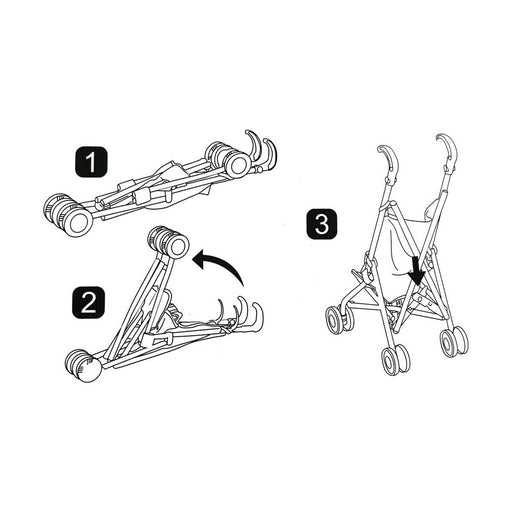 1

2

3