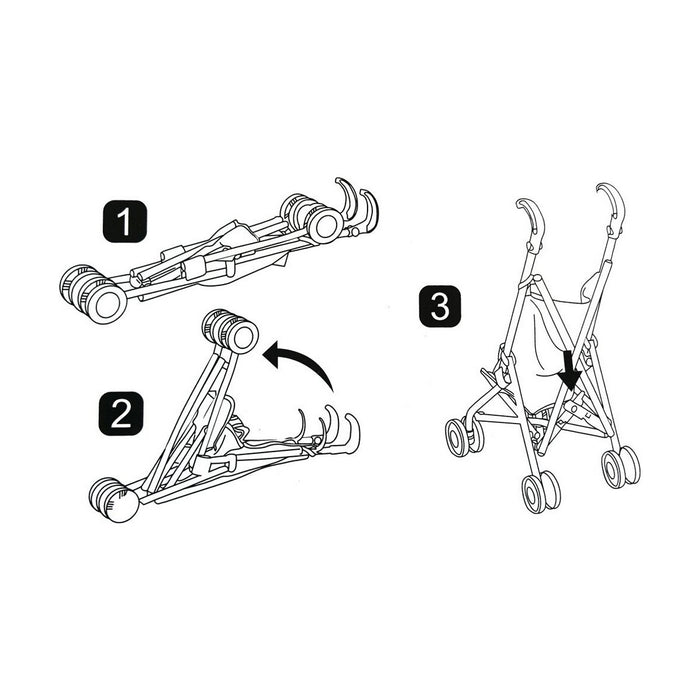 1

2

3